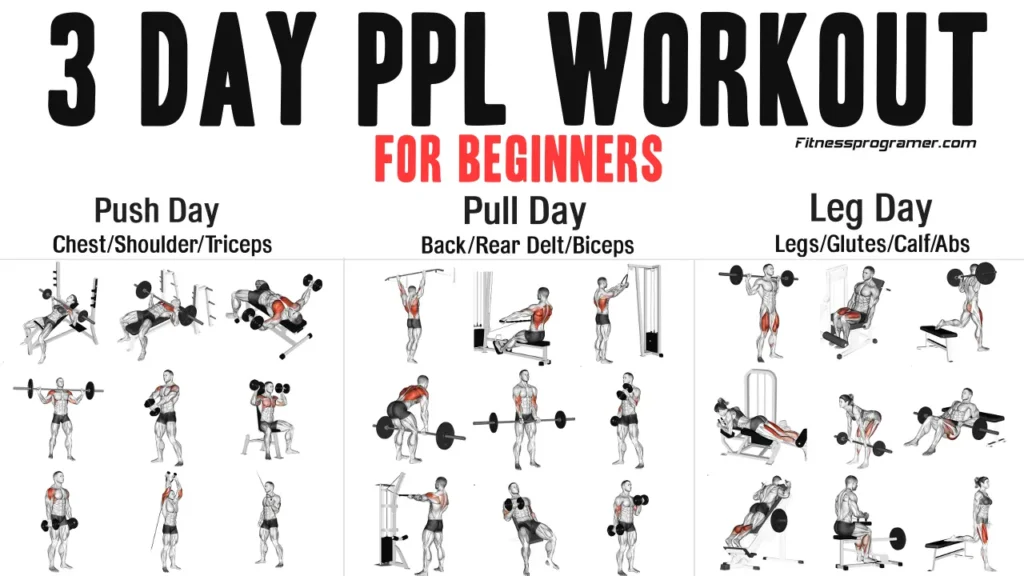 3 DAY PPL WORKOUT

FOR BEGINNERS

Fitnessprogramer.com

Push Day
Chest/Shoulder/Triceps

Pull Day
Back/Rear Delt/Biceps

Leg Day
Legs/Glutes/Calf/Abs